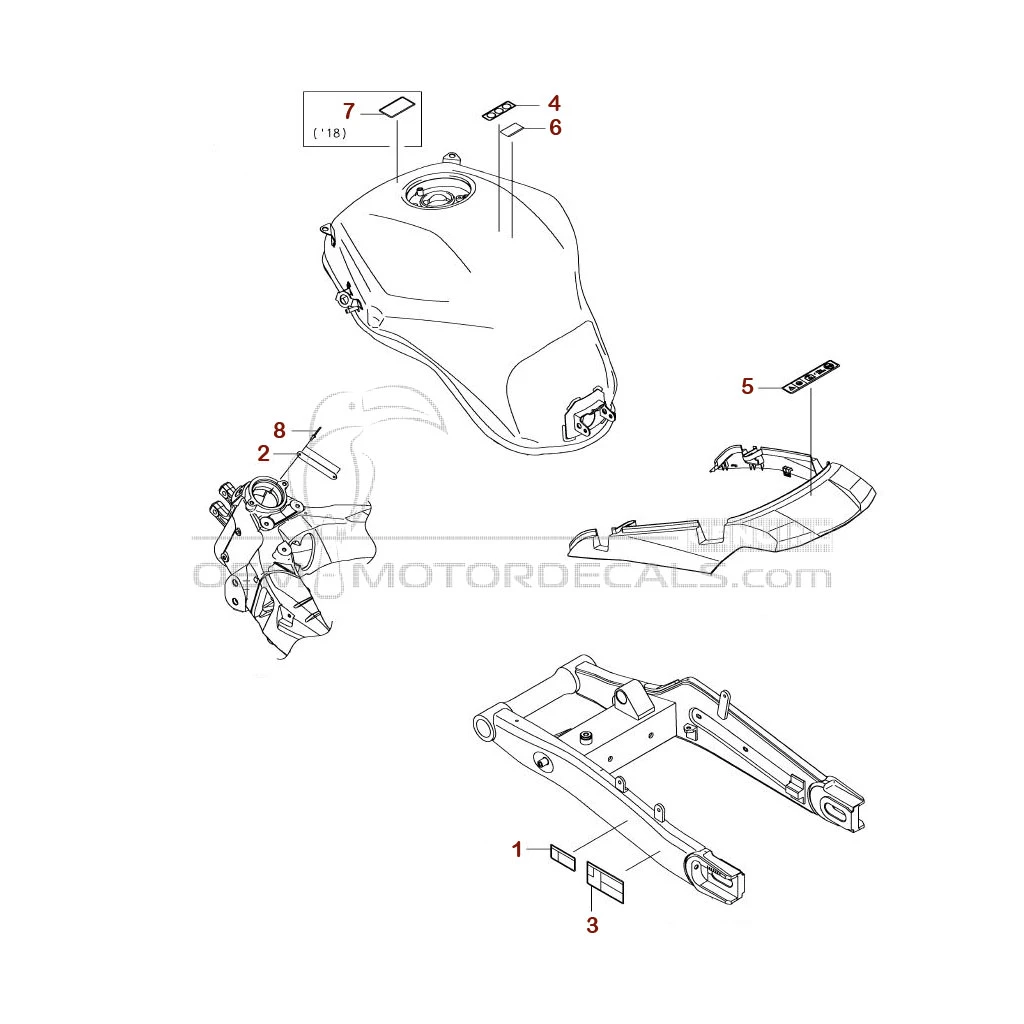 7
('18)
4
6
5
8
2
OEM-MOTORDECALS.com
1
3