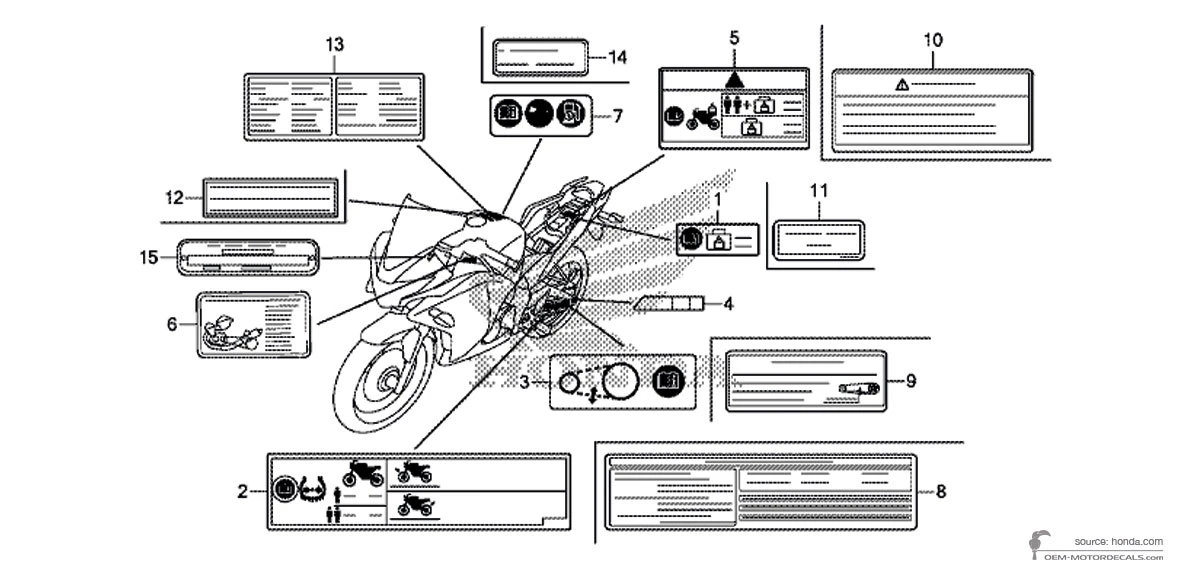 13
14
5
10
7
12
1
11
15
4
6
3
9
2
8
source: honda.com
OEM-MOTORDECALS.com